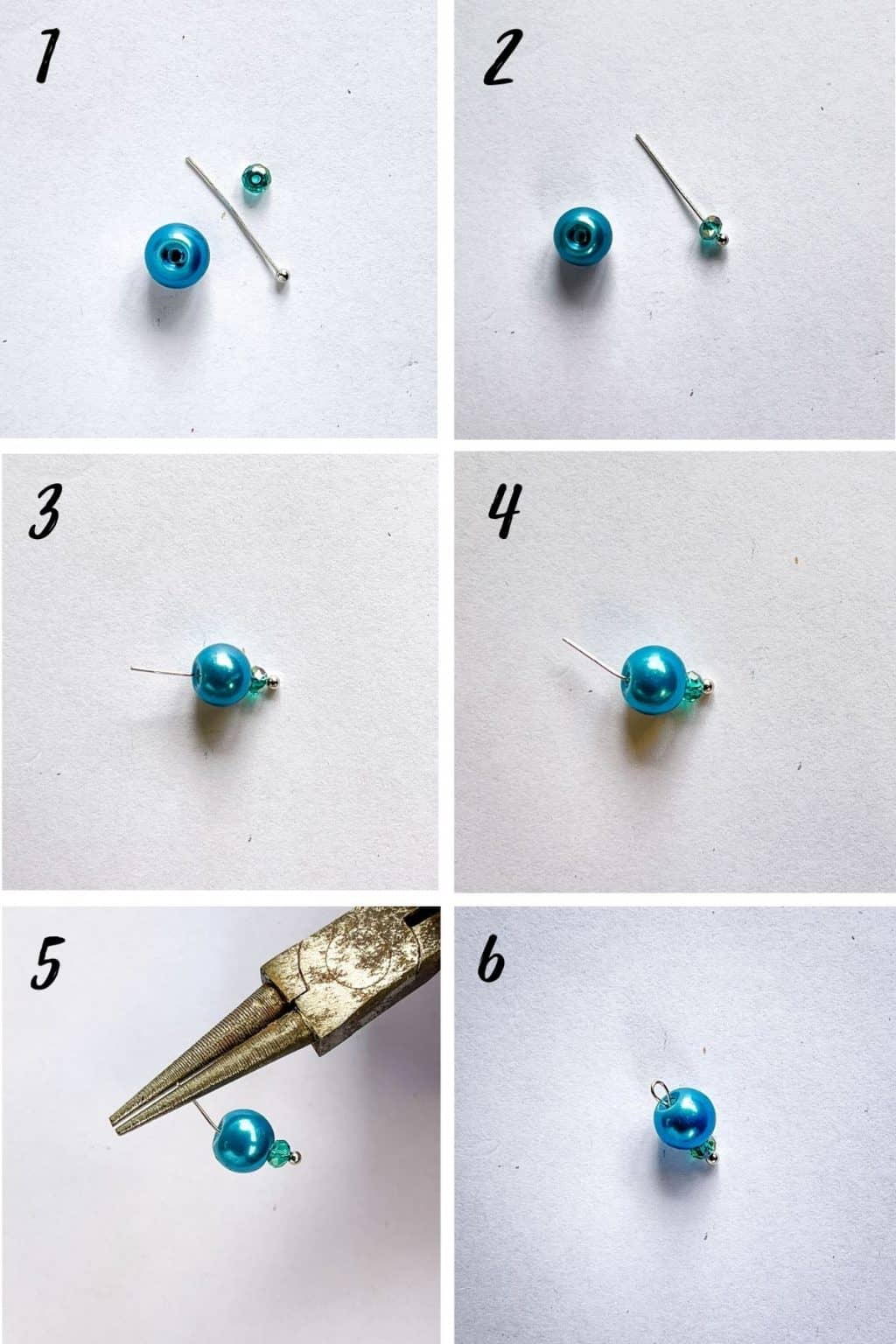 1

2

3

4

5

6